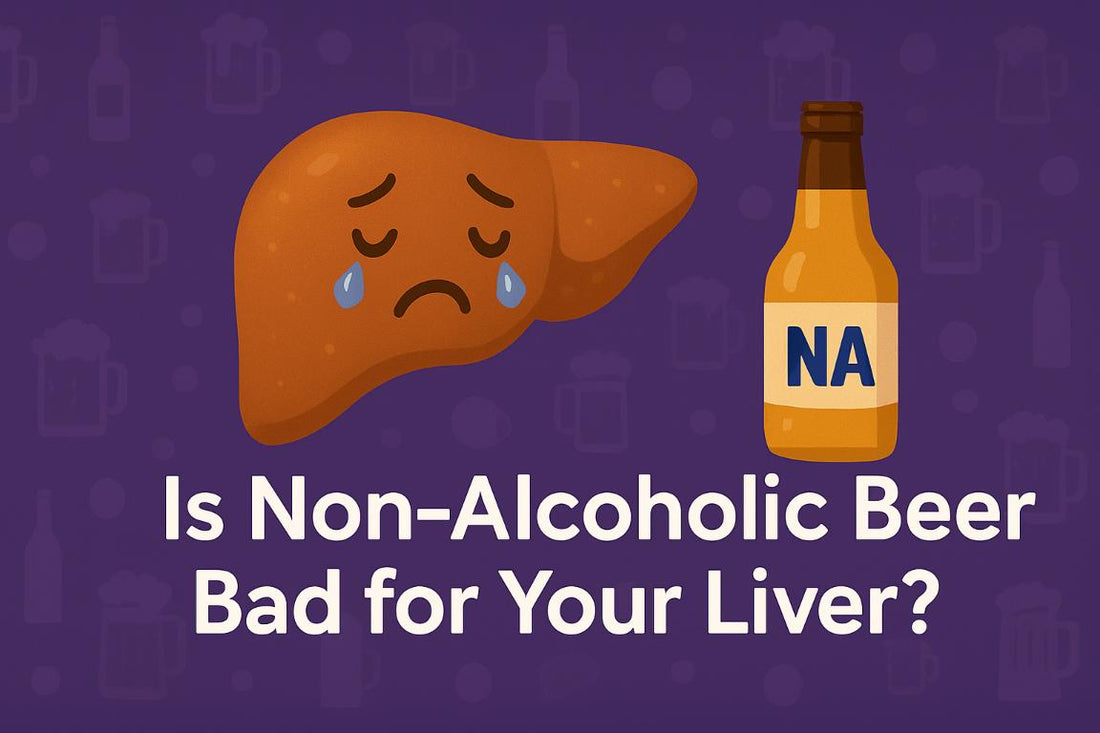 NA

Is Non-Alcoholic Beer Bad for Your Liver?